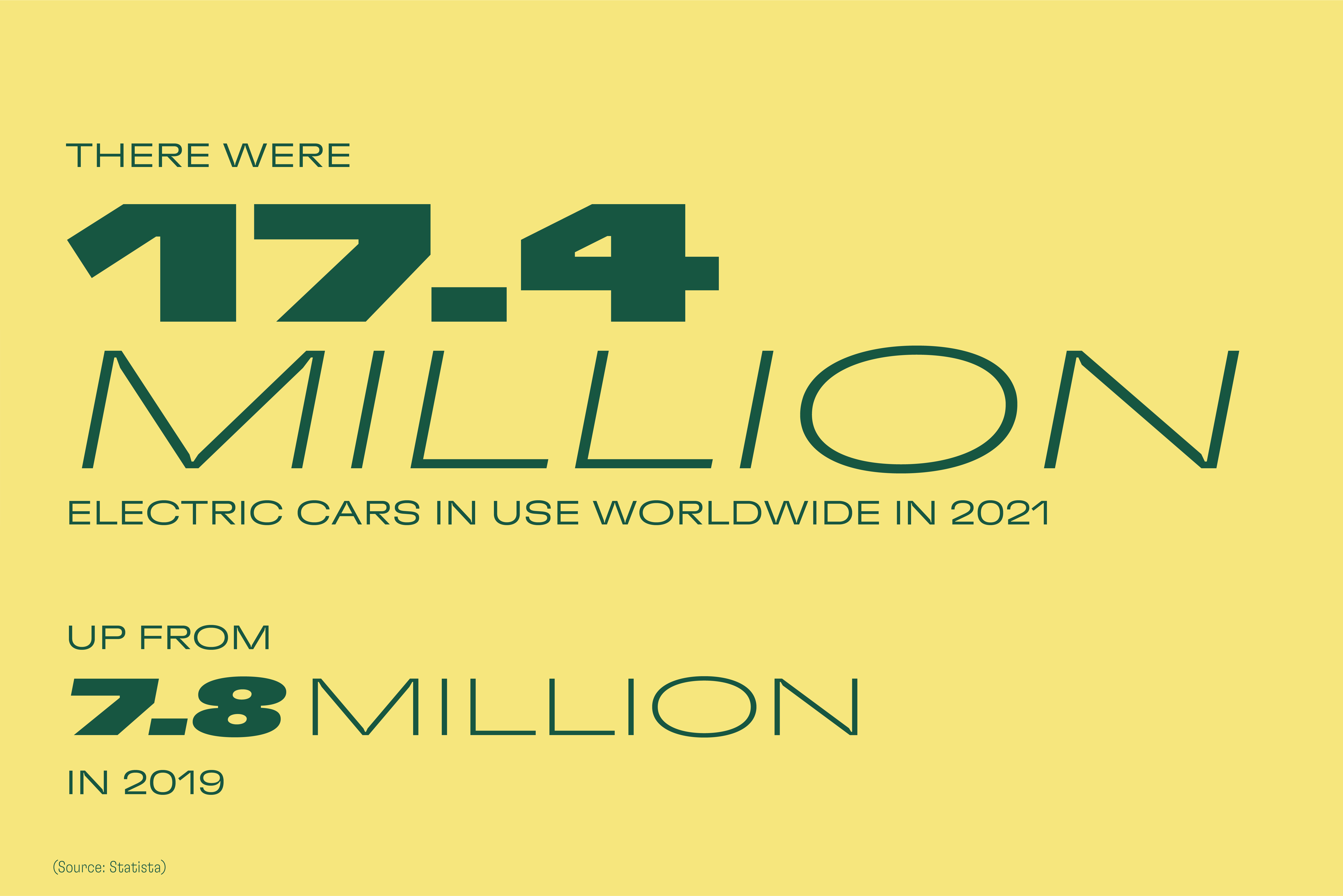 THERE WERE

17.4

MILLION

ELECTRIC CARS IN USE WORLDWIDE IN 2021

UP FROM

7.8 MILLION

IN 2019

(Source: Statista)